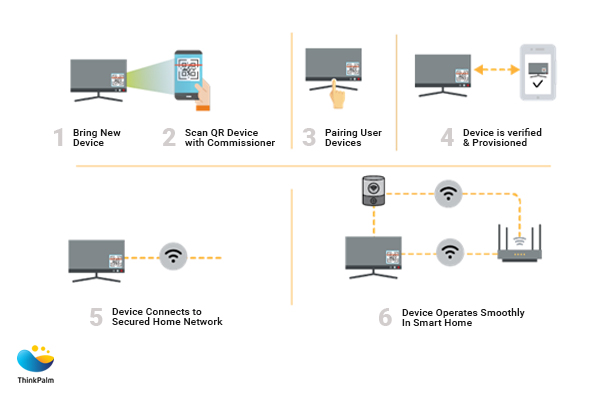 1 Bring New Device

2 Scan QR Device with Commissioner

3 Pairing User Devices

4 Device is verified & Provisioned

5 Device Connects to Secured Home Network

6 Device Operates Smoothly In Smart Home

ThinkPalm